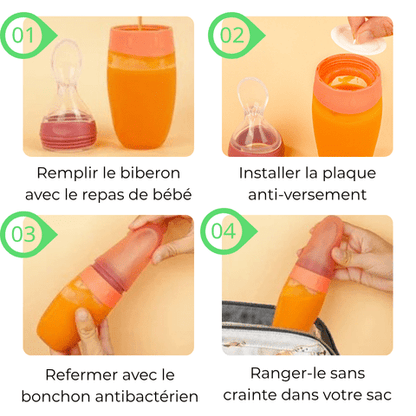 01

Remplir le biberon avec le repas de bébé

02

Installer la plaque anti-versement

03

Refermer avec le bonchon antibactérien

04

Ranger-le sans crainte dans votre sac