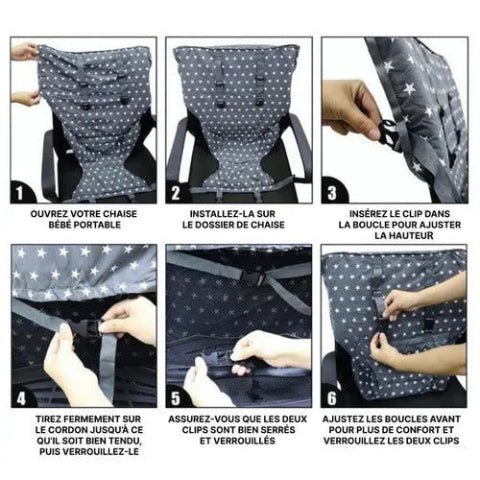 1

OUVREZ VOTRE CHAISE BÉBÉ PORTABLE

2

INSTALLEZ-LA SUR LE DOSSIER DE CHAISE

3

INSÉREZ LE CLIP DANS LA BOUCLE POUR AJUSTER LA HAUTEUR

4

TIREZ FERMEMENT SUR LE CORDON JUSQU'À CE QU'IL SOIT BIEN TENDU, PUIS VERROUILLEZ-LE

5

ASSUREZ-VOUS QUE LES DEUX CLIPS SONT BIEN SERRÉS ET VERROUILLÉS

6

AJUSTEZ LES BOUCLES AVANT POUR PLUS DE CONFORT ET VERROUILLEZ LES DEUX CLIPS