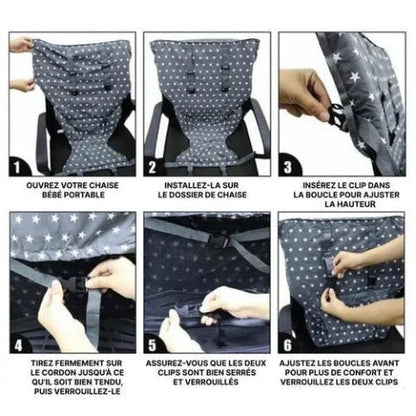 1
OUVREZ VOTRE CHAISE BÉBÉ PORTABLE

2
INSTALLEZ-LA SUR LE DOSSIER DE CHAISE

3
INSÉREZ LE CLIP DANS LA BOUCLE POUR AJUSTER LA HAUTEUR

4
TIREZ FERMEMENT SUR LE CORDON JUSQU'À CE QU'IL SOIT BIEN TENDU, PUIS VERROUILLEZ-LE

5
ASSUREZ-VOUS QUE LES DEUX CLIPS SONT BIEN SERRÉS ET VERROUILLÉS

6
AJUSTEZ LES BOUCLES AVANT POUR PLUS DE CONFORT ET VERROUILLEZ LES DEUX CLIPS